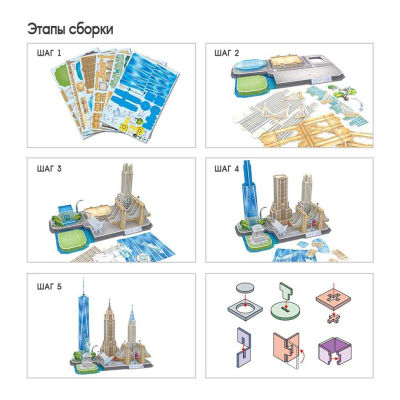 Этапы сборки

ШАГ 1

ШАГ 2

ШАГ 3

ШАГ 4

ШАГ 5